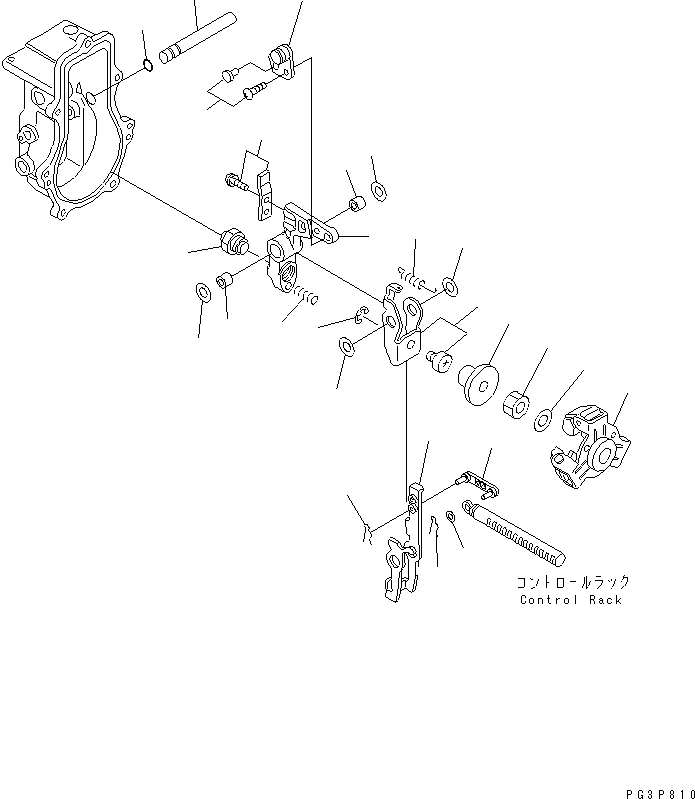 コントロールラック
Control Rack

PG3P810