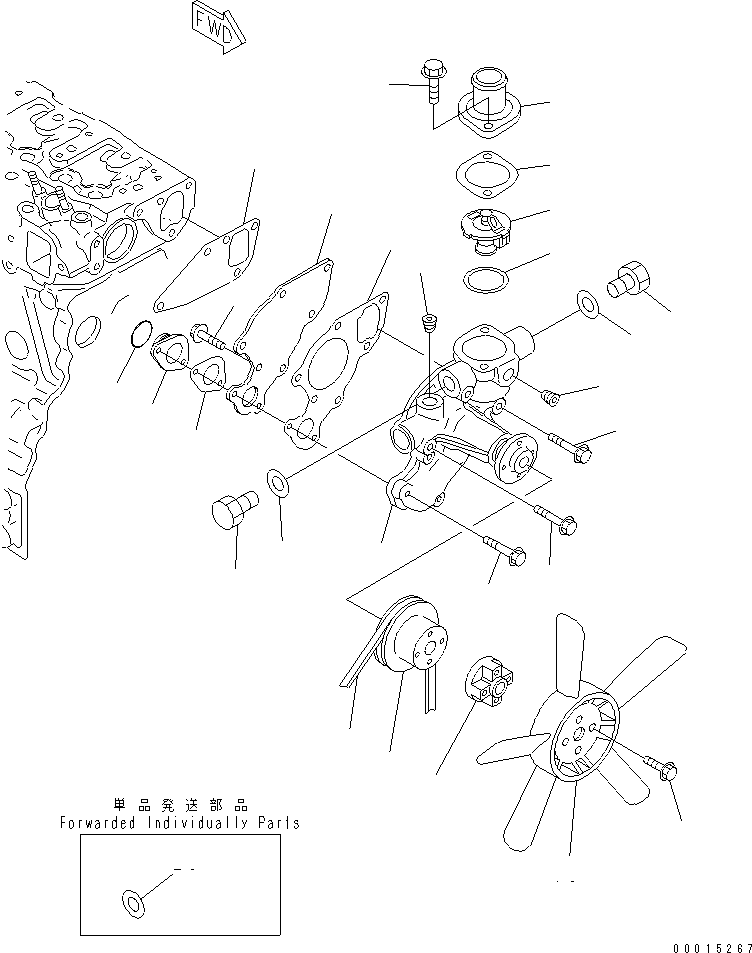 FWD

単品発送部品
Forwarded Individually Parts

00015267