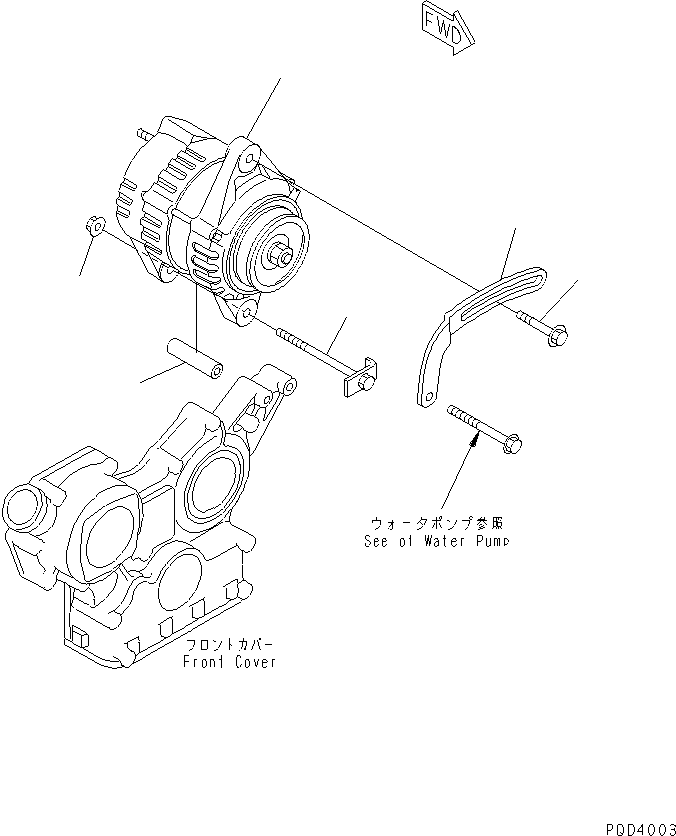 FWD

ウォータポンプ参照
See of Water Pump

フロントカバー
Front Cover

PQD4003