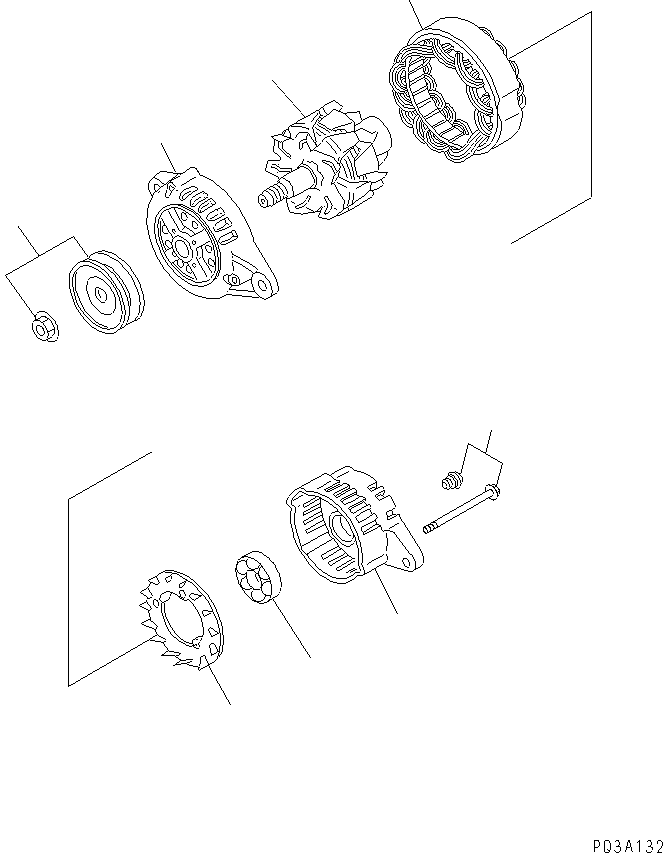 PQ3A132