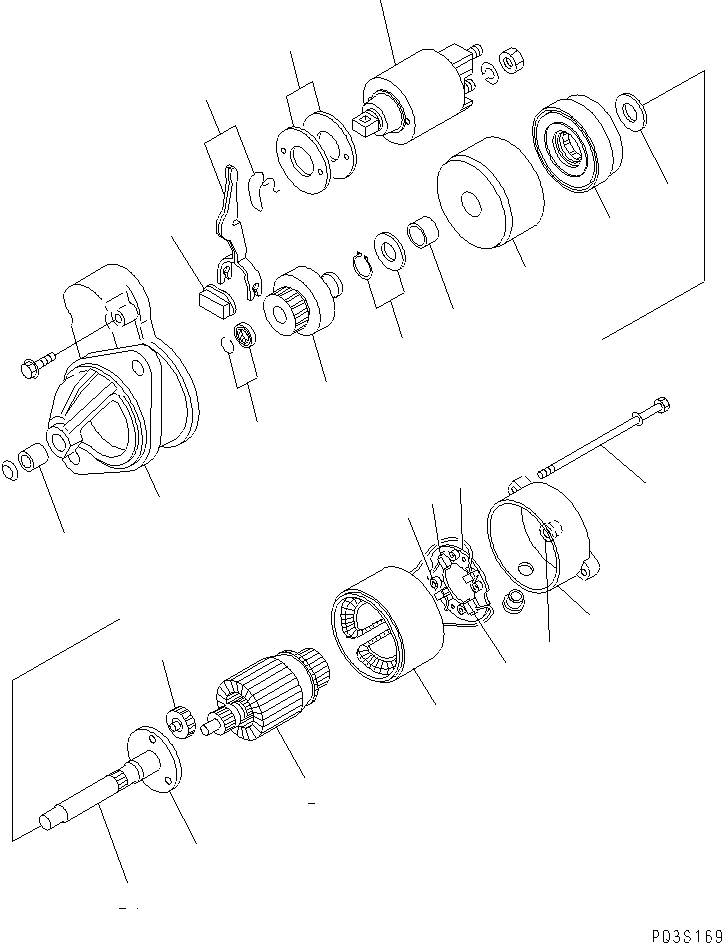 P03S169