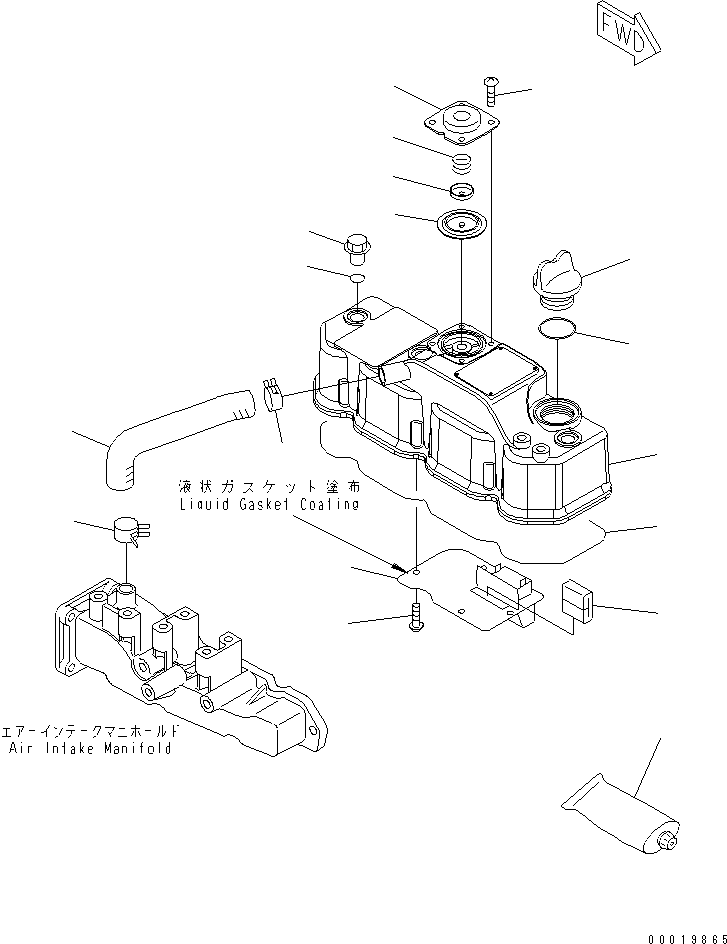 FWD

液状ガスケット塗布
Liquid Gasket Coating

エアーインテークマニホールド
Air Intake Manifold

00019865