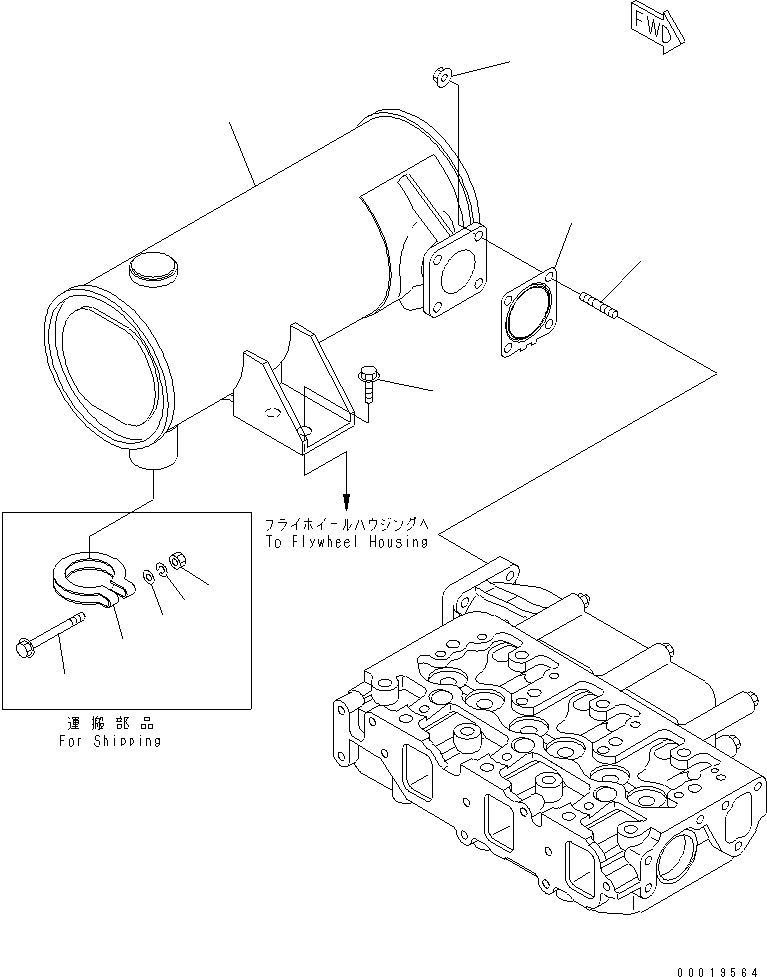 FWD

フライホイールハウジングへ
To Flywheel Housing

運搬部品
For Shipping

00019564