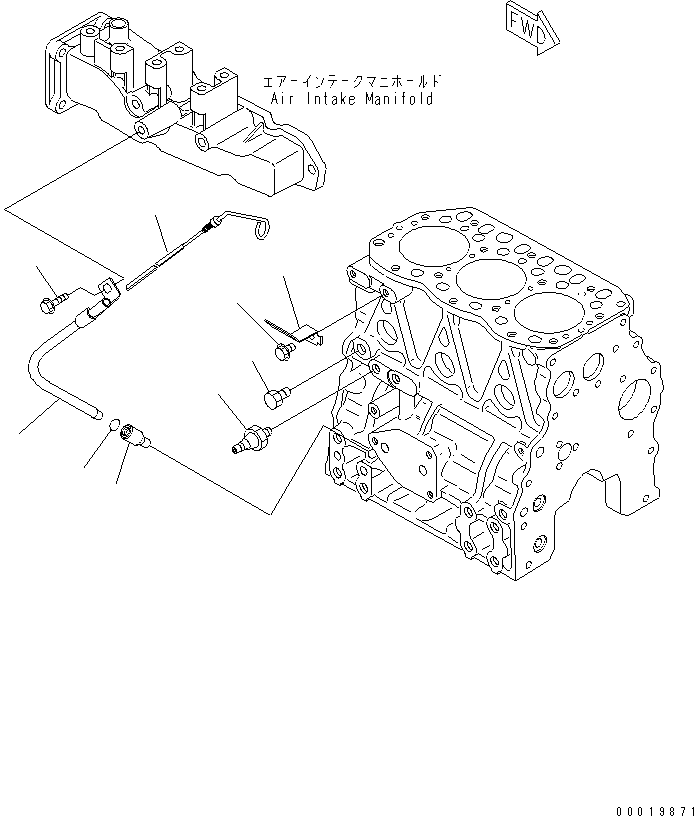 FWD

エアーインテークマニホールド
Air Intake Manifold

00019871