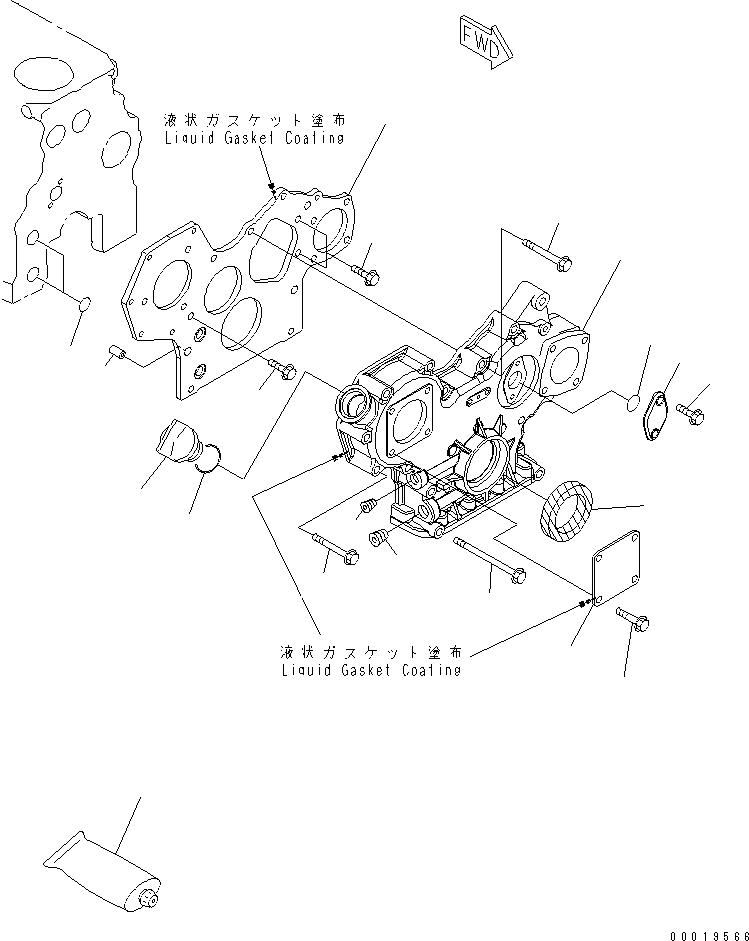 FWD

液状ガスケット塗布
Liquid Gasket Coating

液状ガスケット塗布
Liquid Gasket Coating

00019566