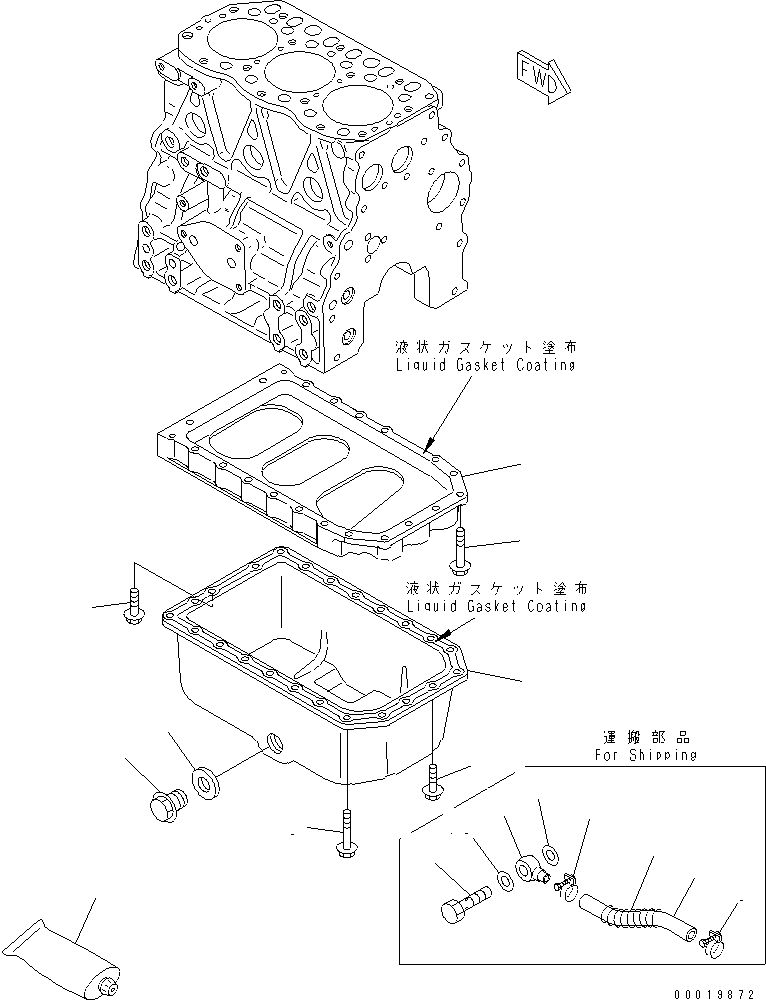 FWD

液状ガスケット塗布
Liquid Gasket Coating

液状ガスケット塗布
Liquid Gasket Coating

運搬部品
For Shipping

00019872