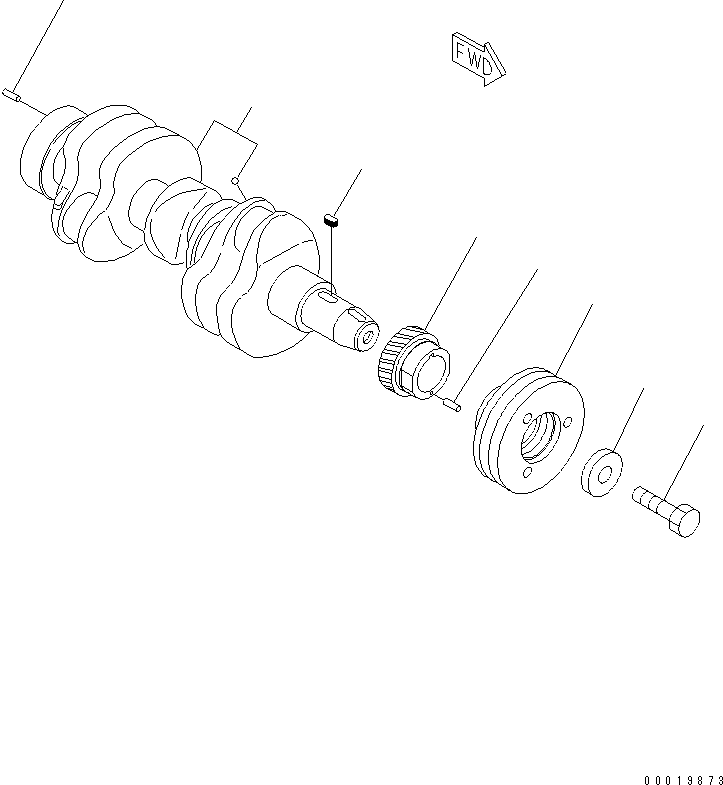 FWD

00019873