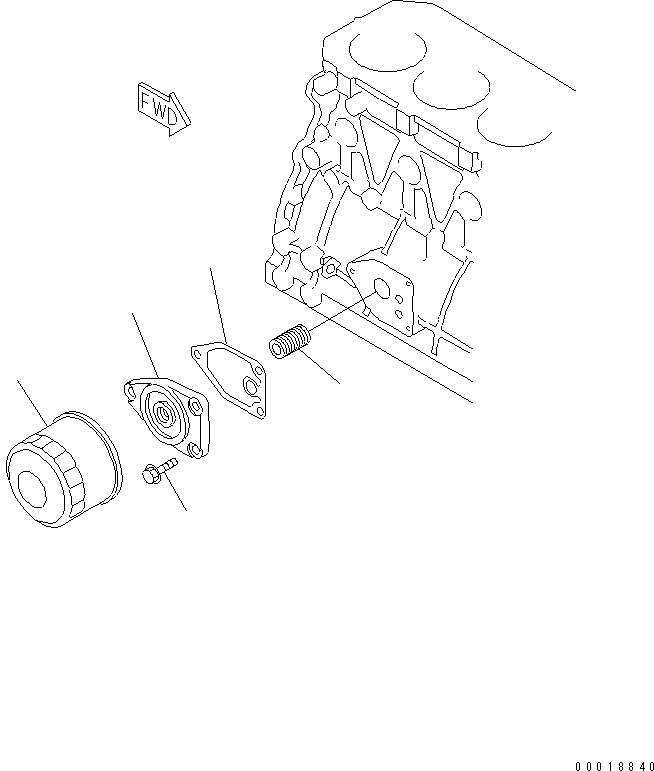 FWD

00018840