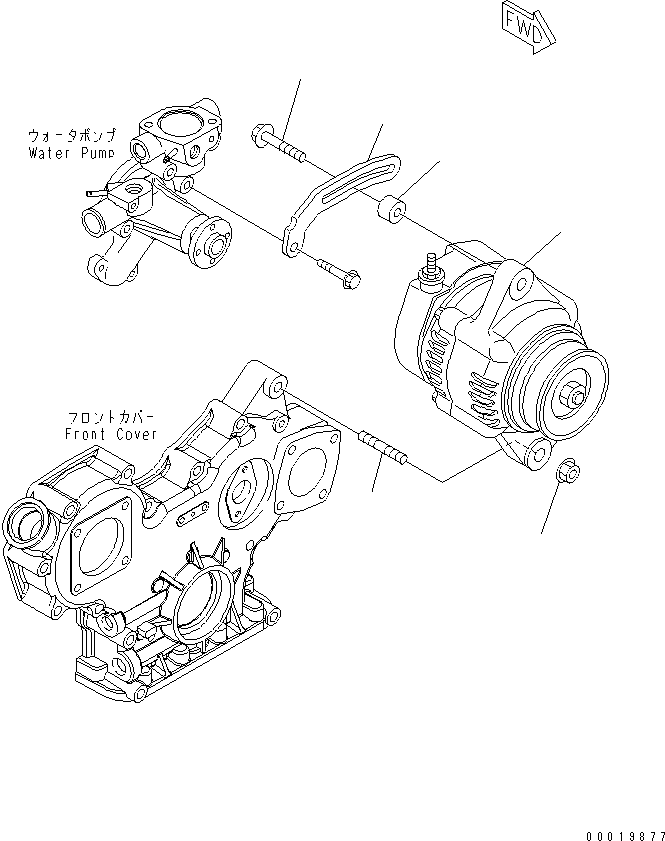 FWD

ウォータポンプ
Water Pump

フロントカバー
Front Cover

00019877