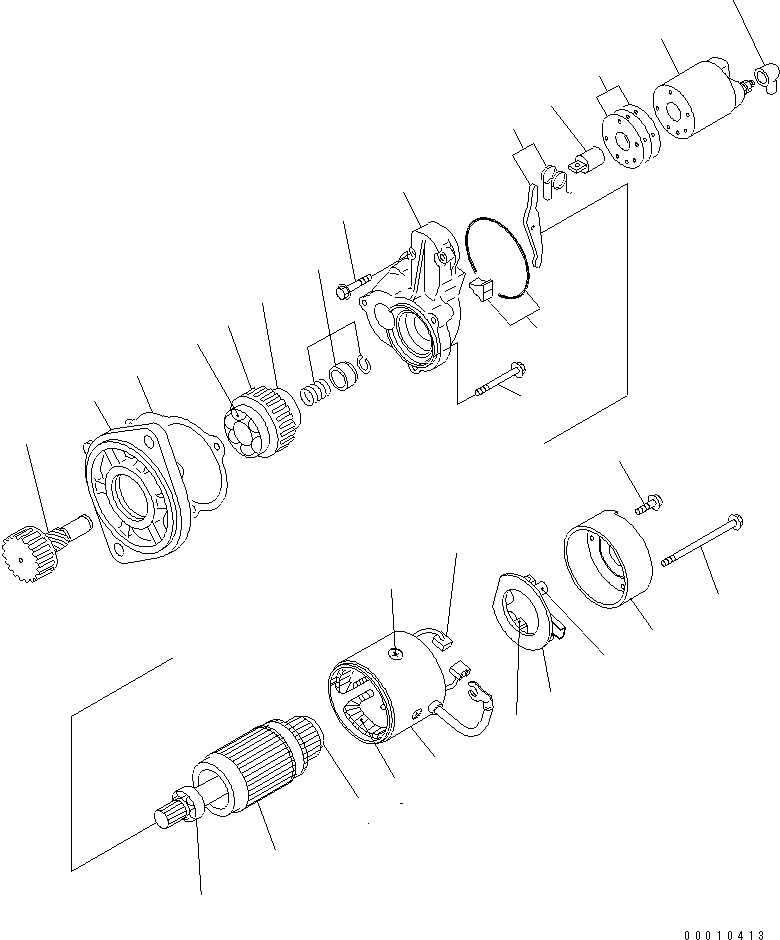 00010413