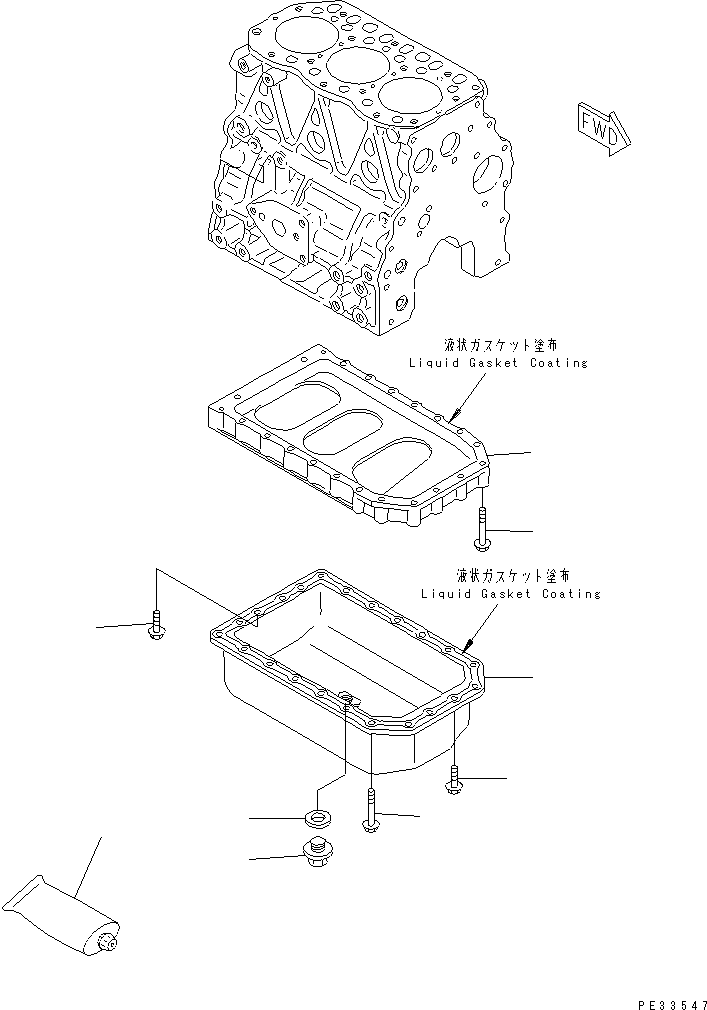 FWD

液状ガスケット塗布
Liquid Gasket Coating

液状ガスケット塗布
Liquid Gasket Coating

PE33547