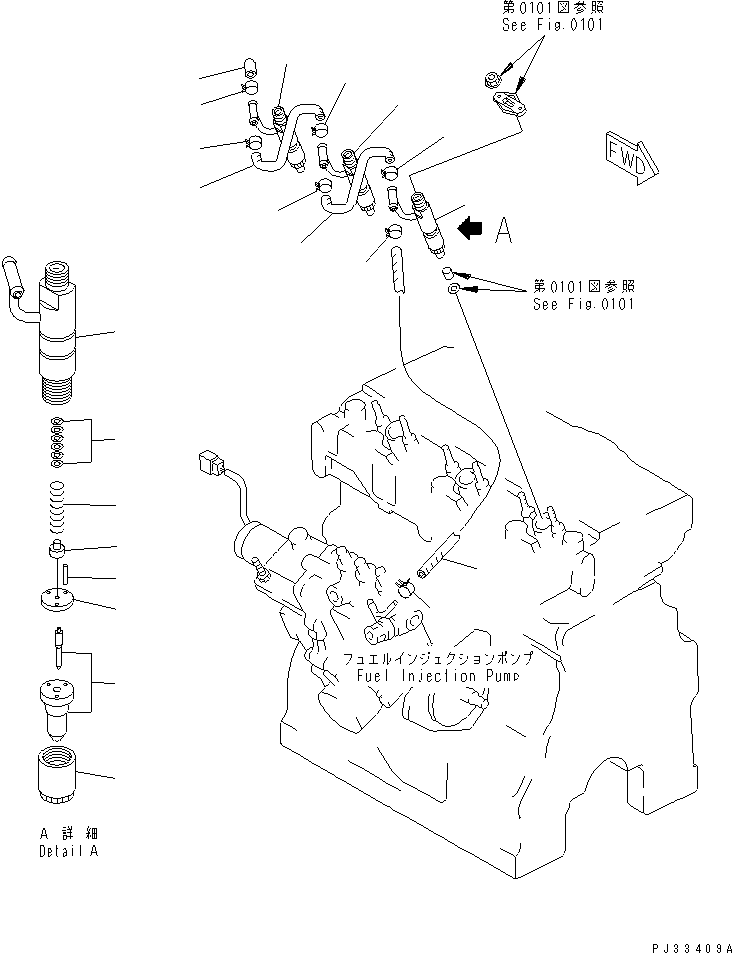 第0101図参照
See Fig.0101

FWD

A

第0101図参照
See Fig.0101

フュエルインジェクションポンプ
Fuel Injection Pump

A 詳細
Detail A

PJ33409A