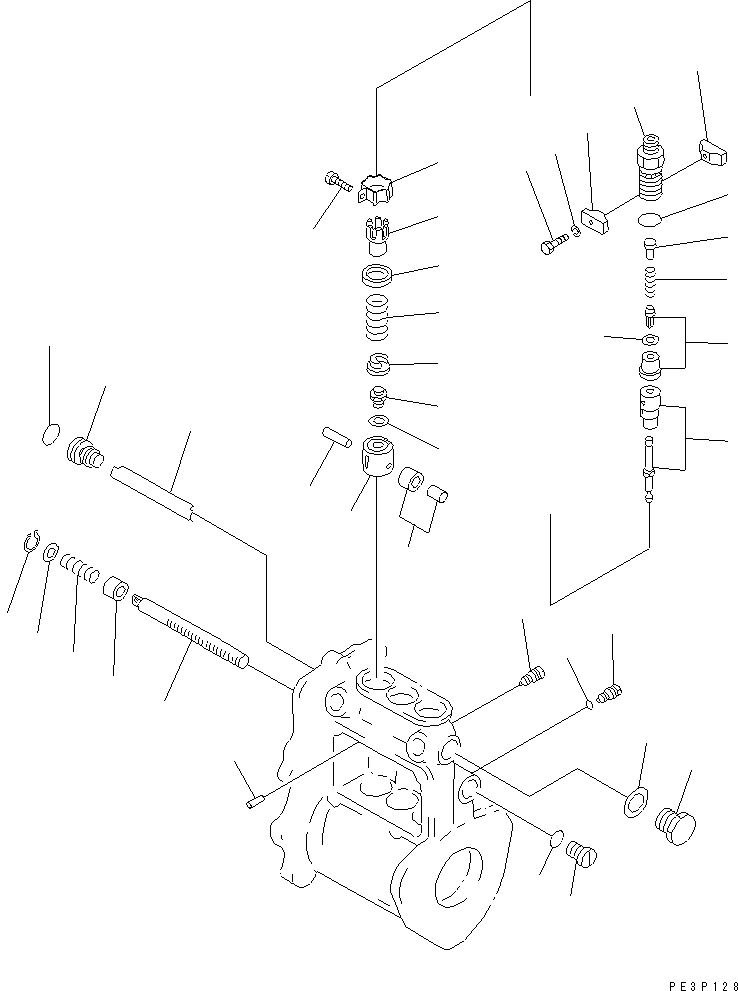 PE3P128