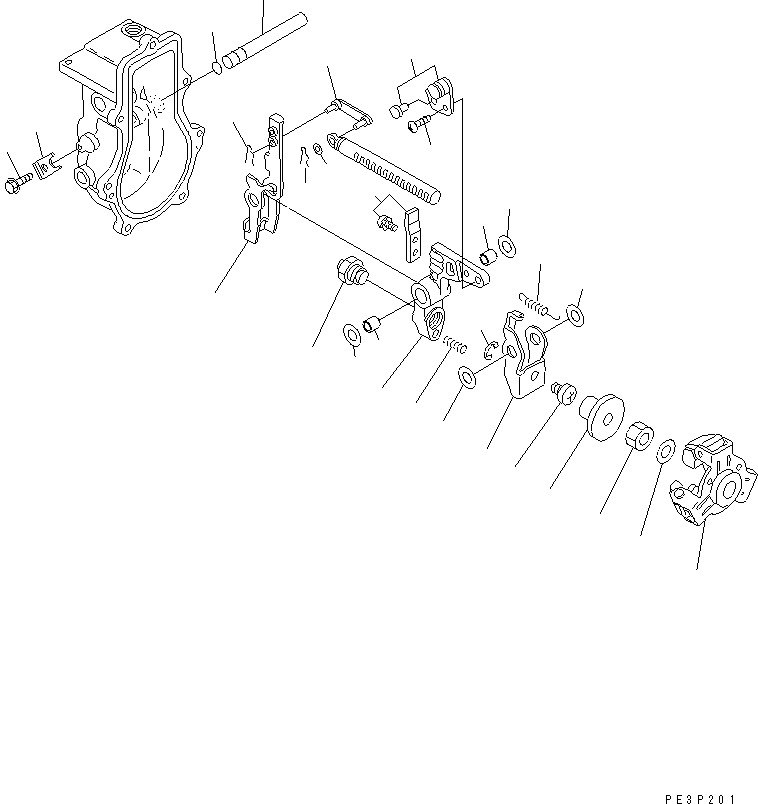 PE3P201