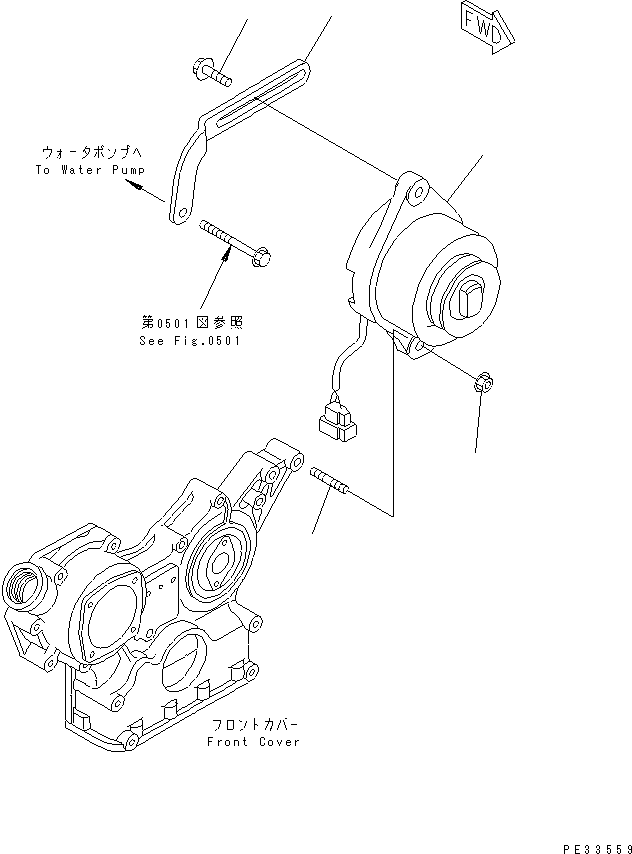 FWD

ウォータポンプへ
To Water Pump

第0501図参照
See Fig.0501

フロントカバー
Front Cover

PE33559