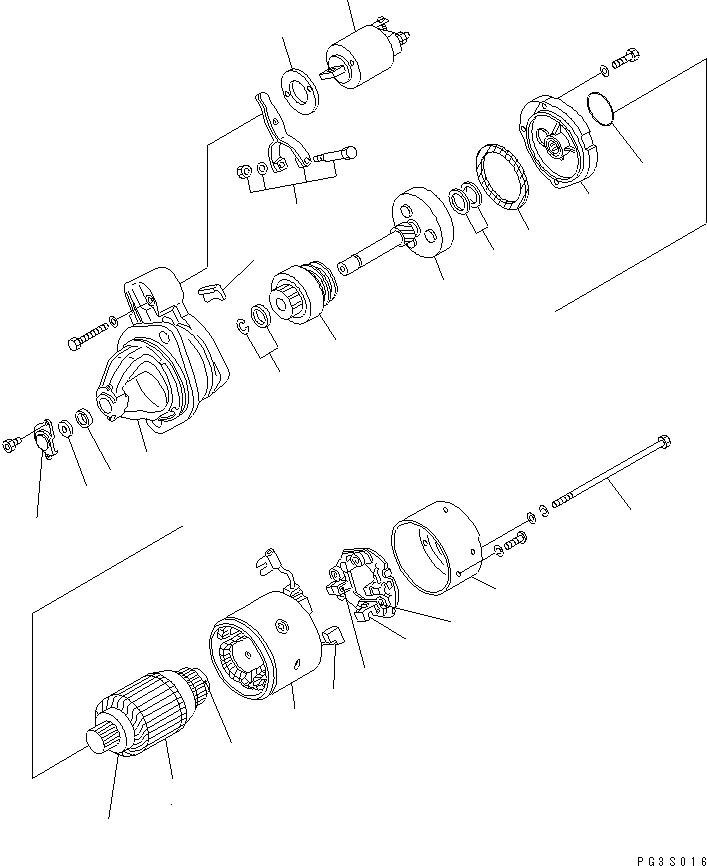 PG3S016