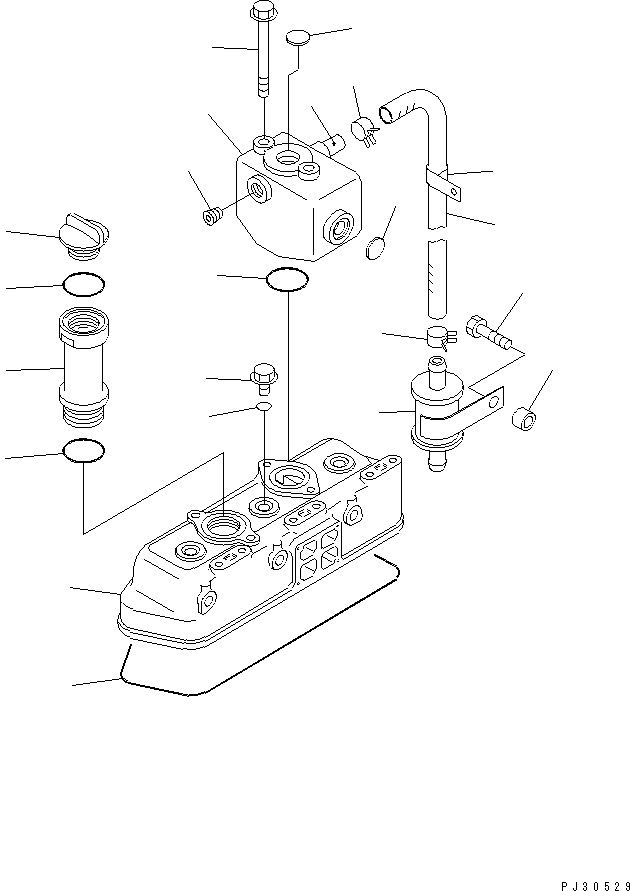 PJ30529