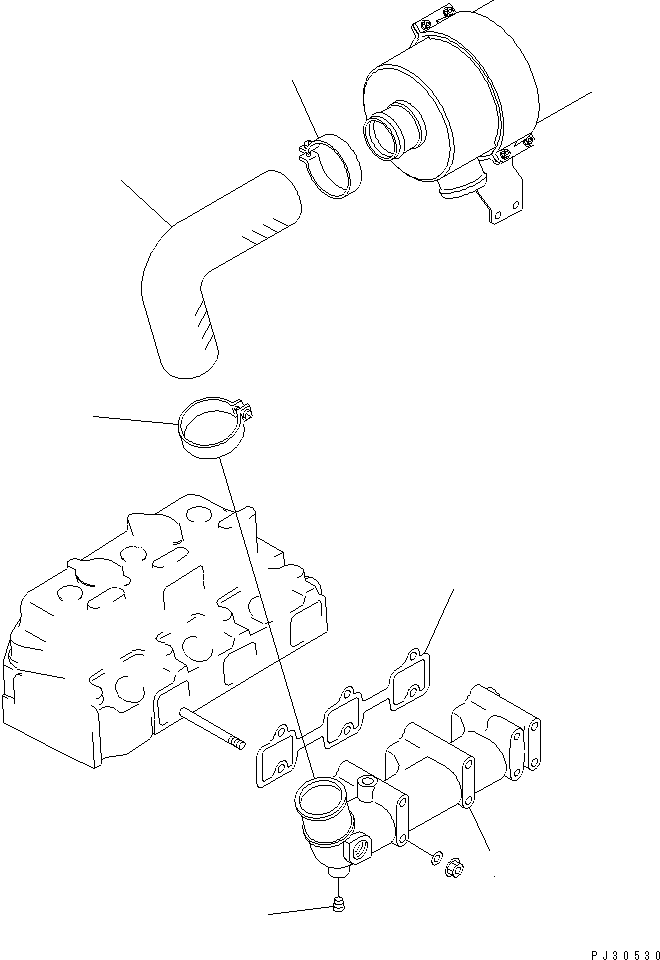 PJ30530