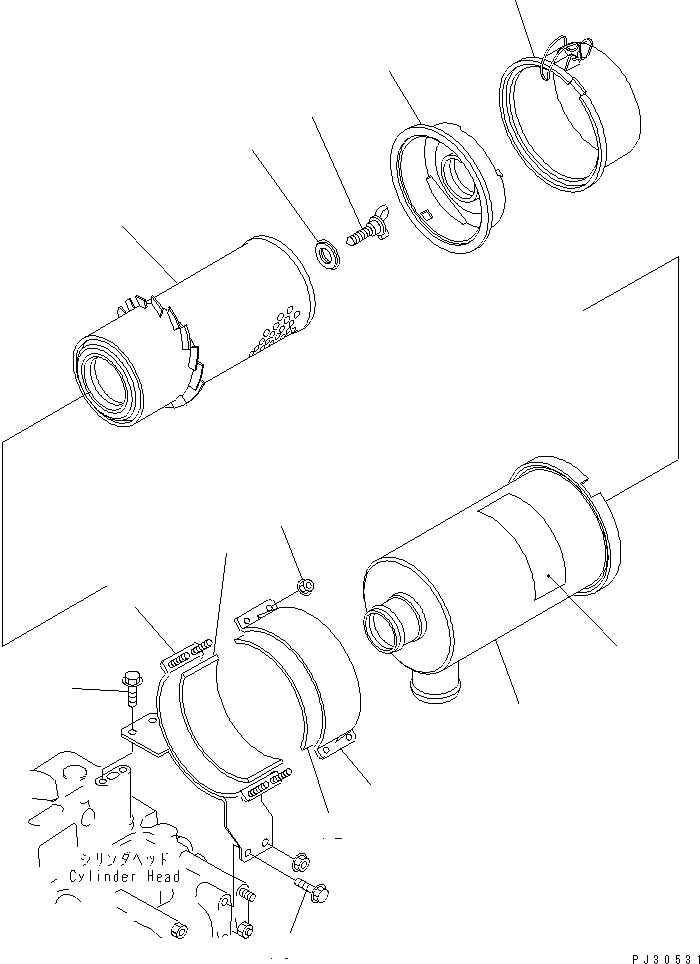 シリンダヘッド
Cylinder Head

PJ30531