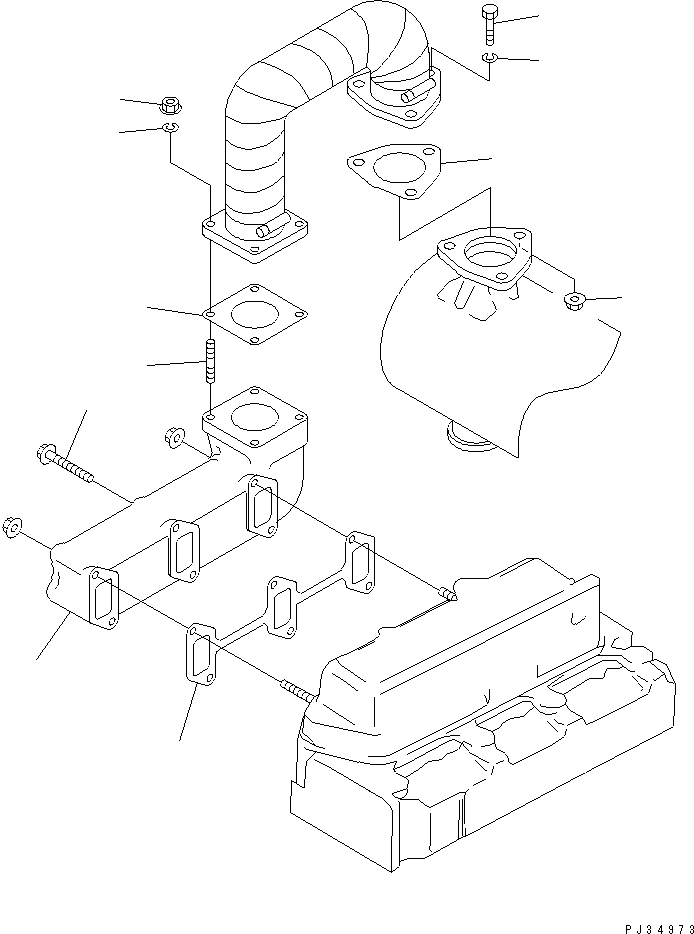 PJ34973