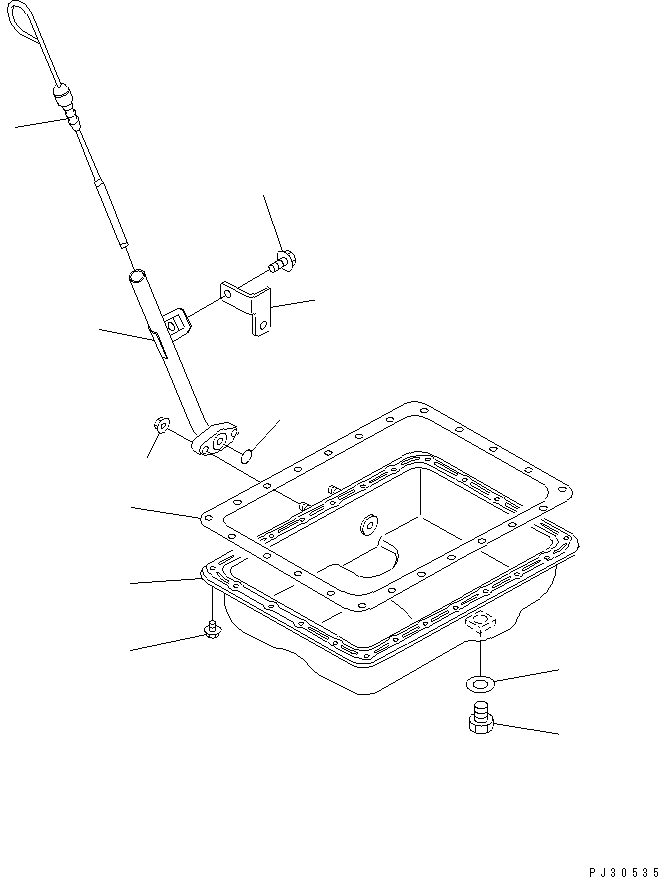 PJ30535