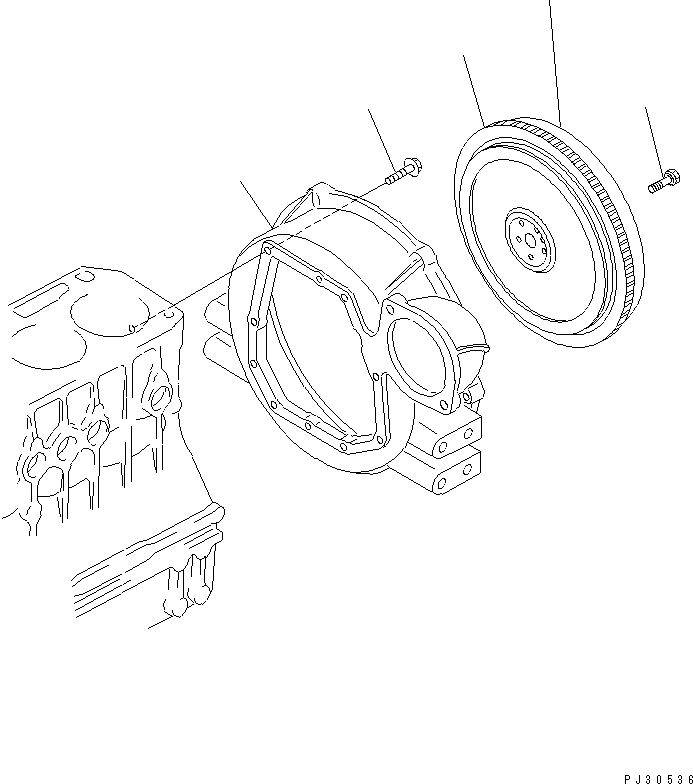 PJ30536