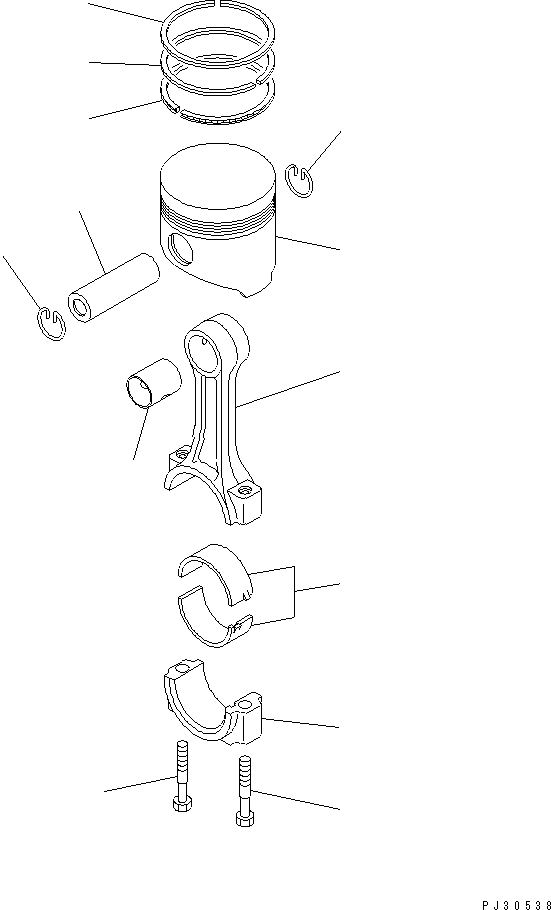 PJ30538