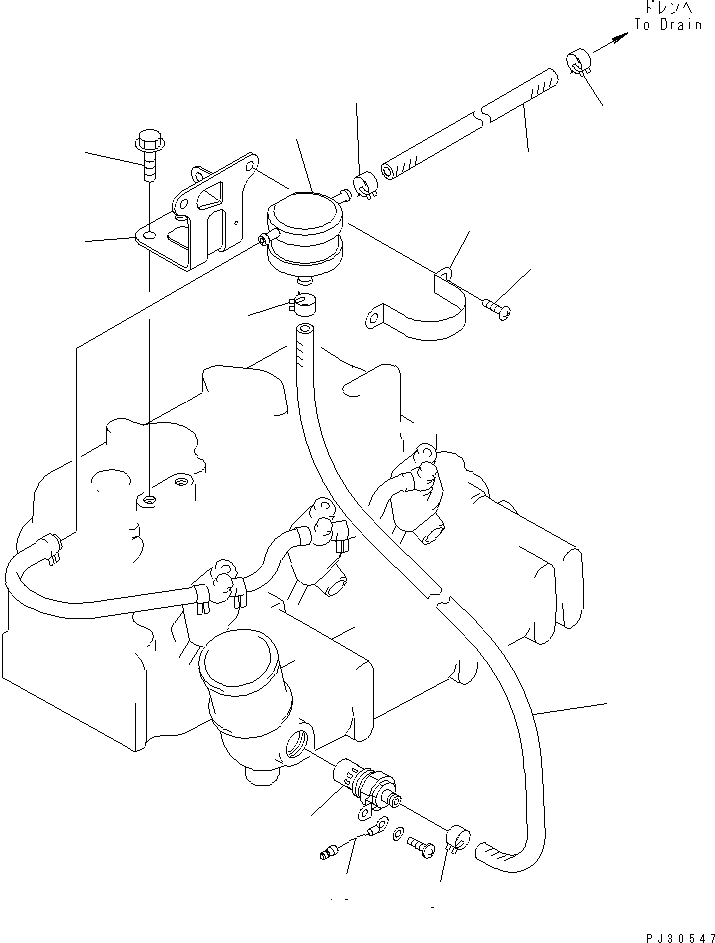 ドレンへ
To Drain

PJ30547