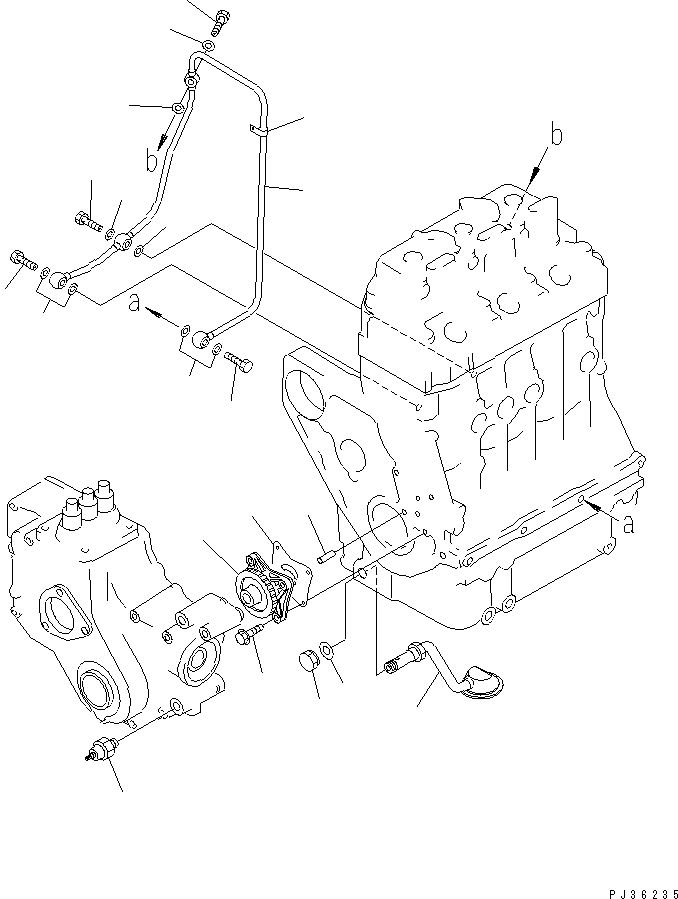 b

b

a

a

PJ36235