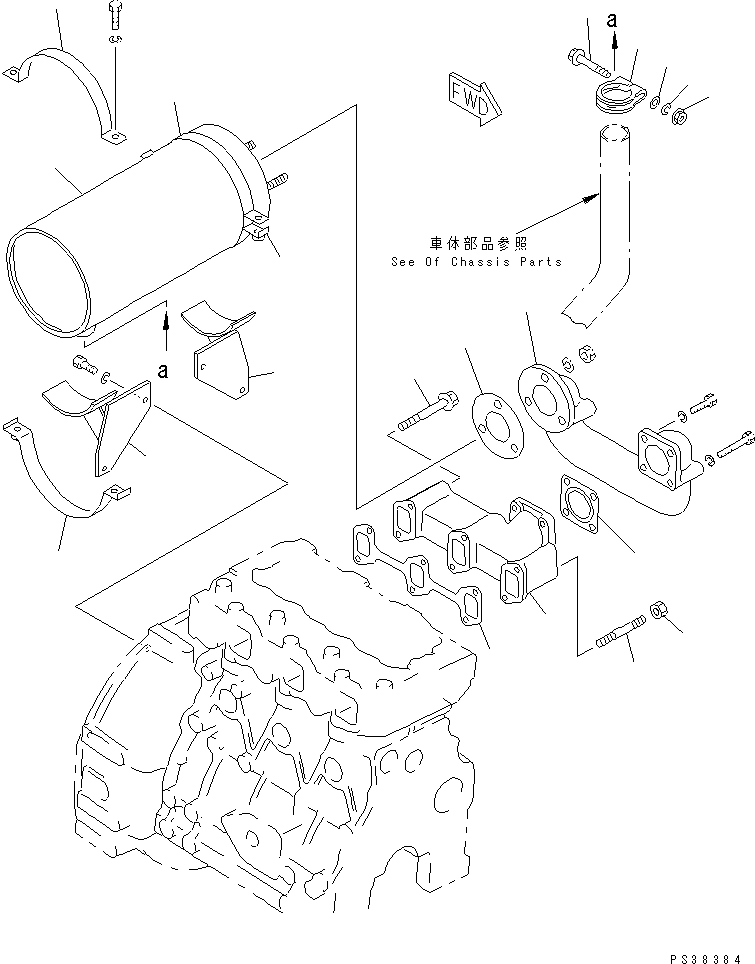 a

FWD

車体部品参照
See Of Chassis Parts

a

PS38384