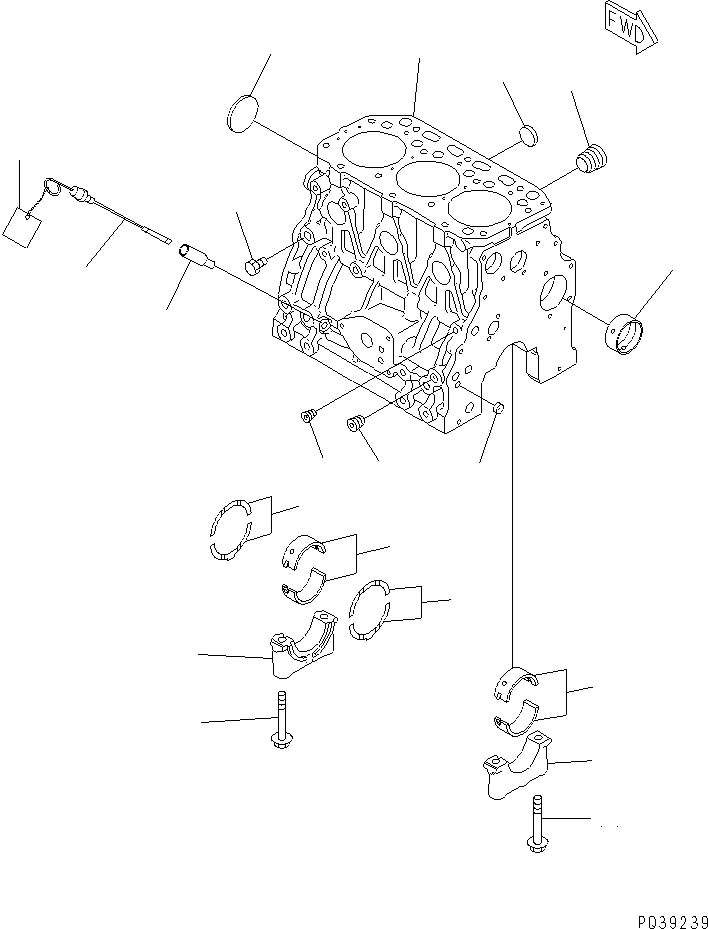 FWD

P039239