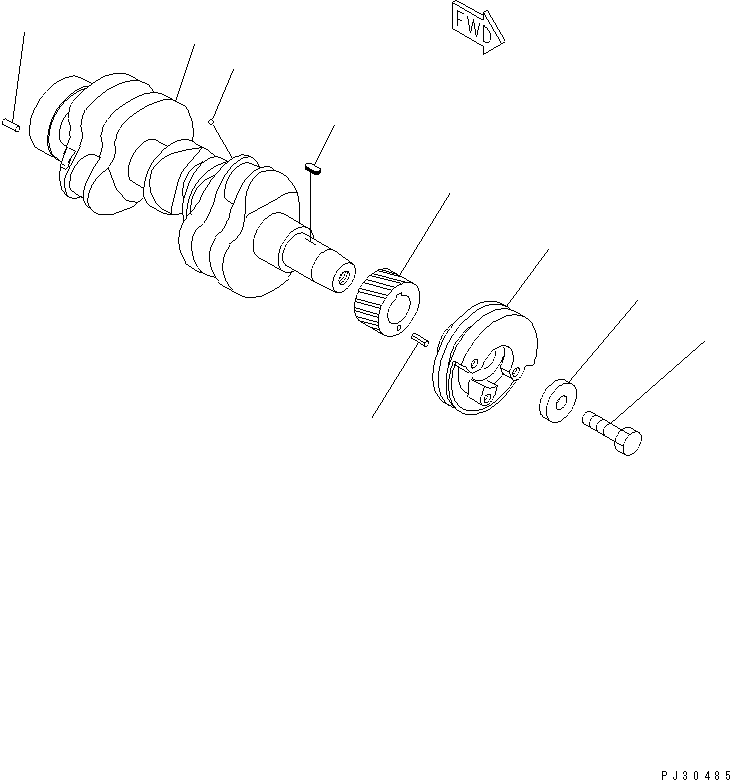 FWD

PJ30485