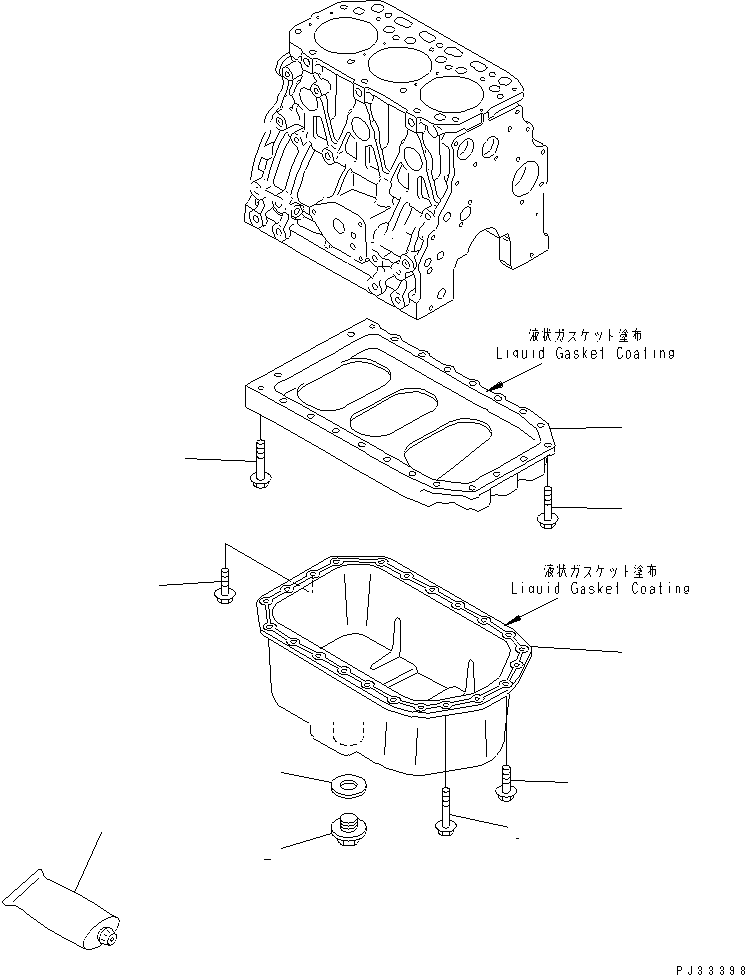 液状ガスケット塗布
Liquid Gasket Coating

液状ガスケット塗布
Liquid Gasket Coating

PJ33398