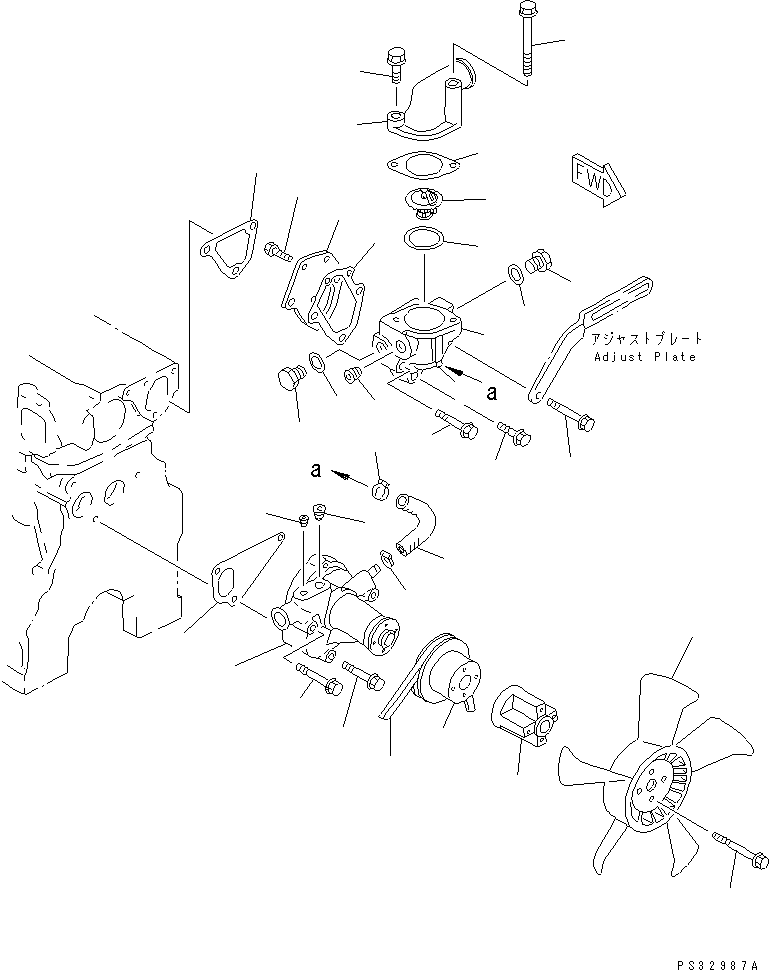 FWD

アジャストプレート
Adjust Plate

a

a

PS32987A