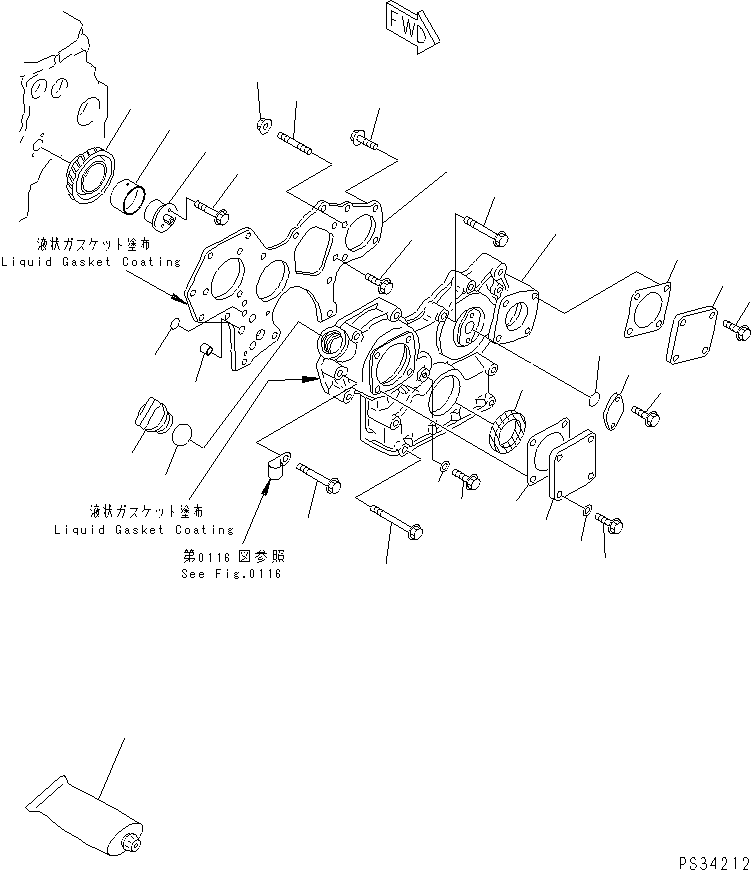 FWD

液状ガスケット塗布
Liquid Gasket Coating

液状ガスケット塗布
Liquid Gasket Coating

第0116図参照
See Fig.0116

PS34212