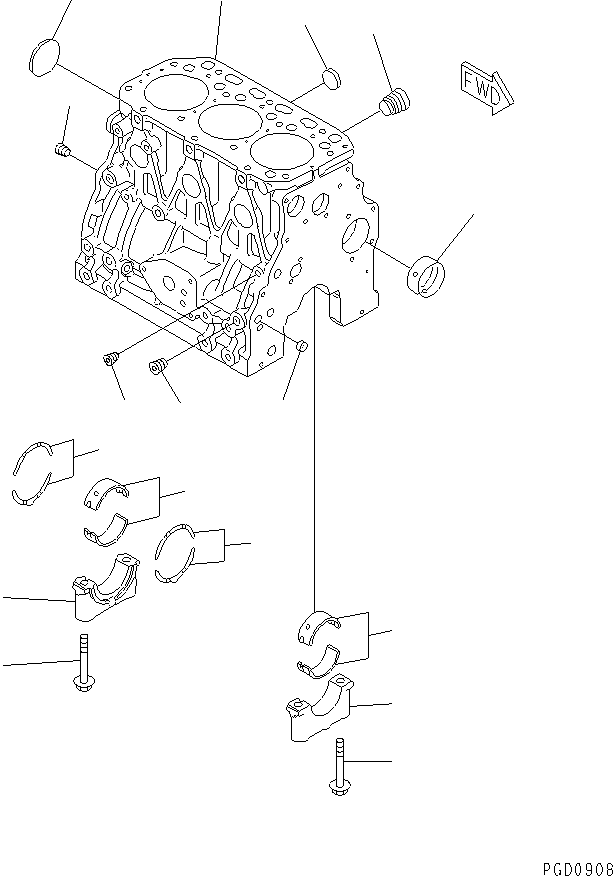 FWD

PGD0908