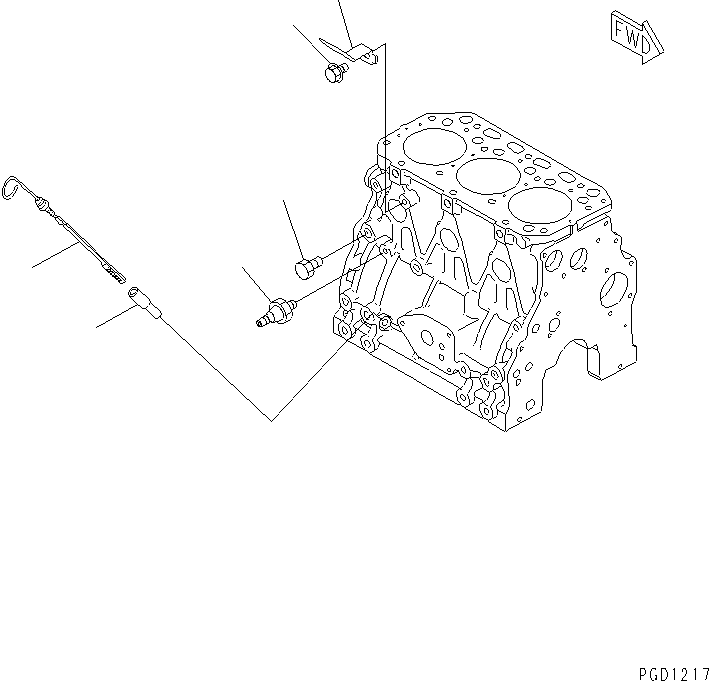 FWD

PGD1217