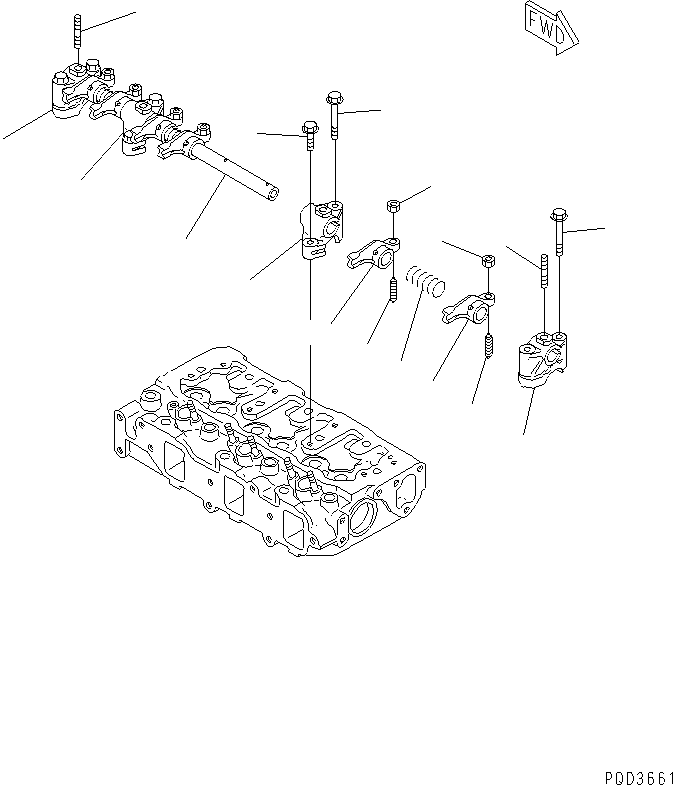 FWD

PQD3661