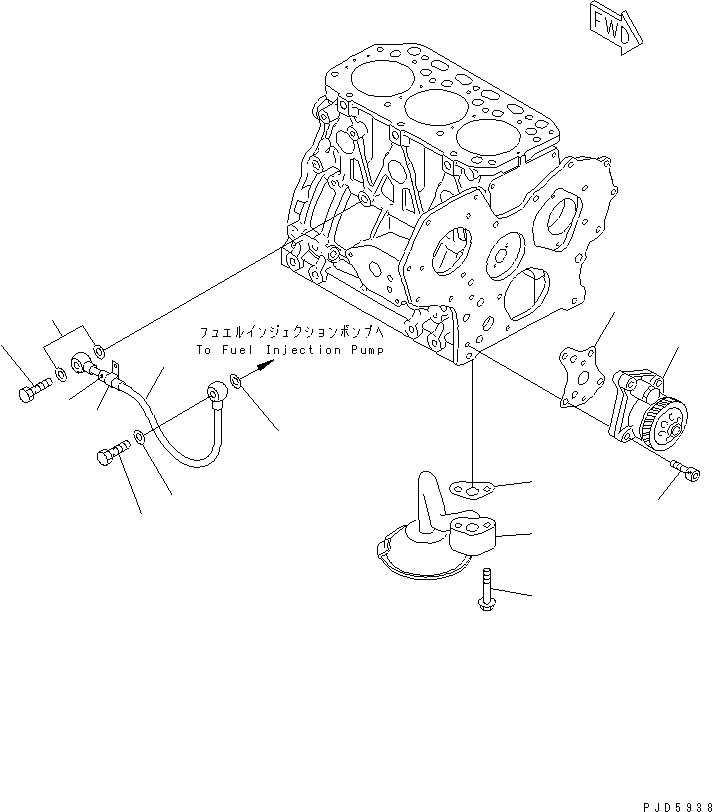 FWD

フュエルインジェクションポンプへ
To Fuel Injection Pump

PJD5938