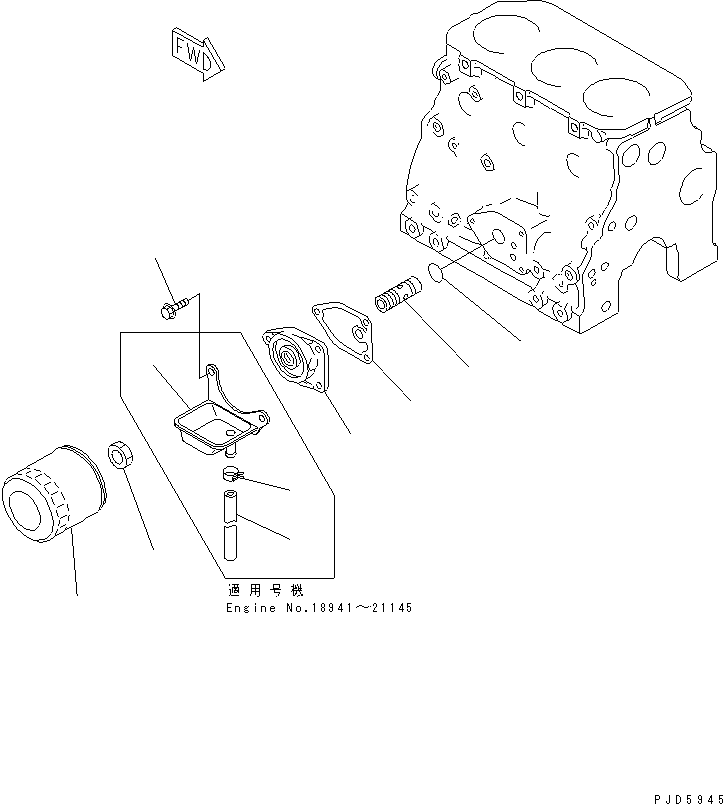 FWD

適用号機
Engine No.18941～21145

PJD5945