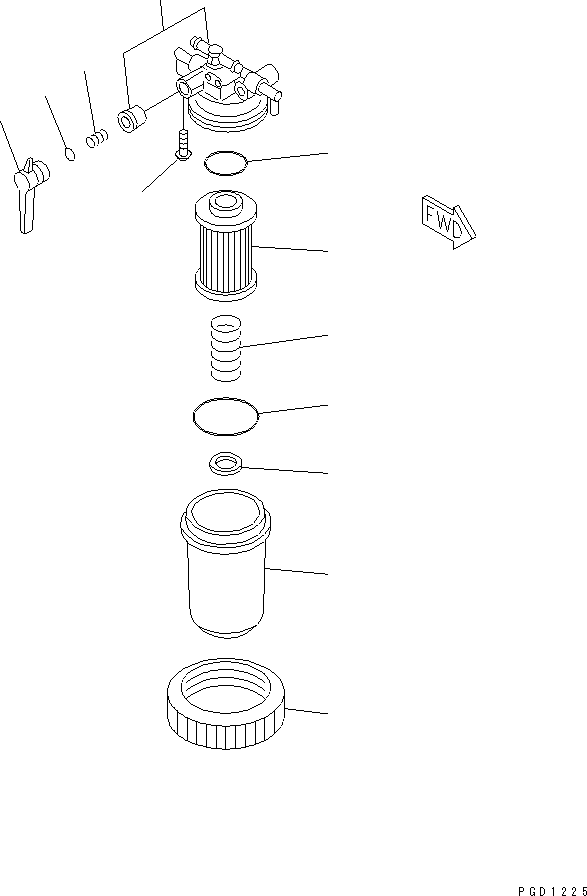 FWD

PGD1225