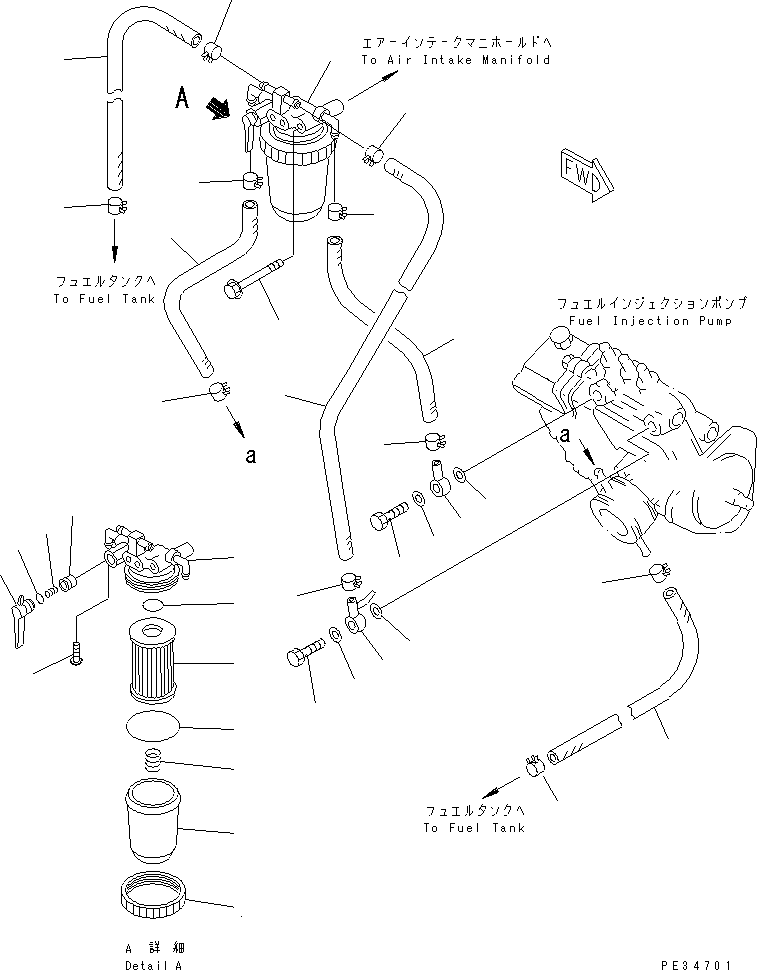 エアーインテークマニホールドへ
To Air Intake Manifold

A

FWD

フュエルタンクへ
To Fuel Tank

フュエルインジェクションポンプ
Fuel Injection Pump

a

a

フュエルタンクへ
To Fuel Tank

A 詳細
Detail A

PE34701