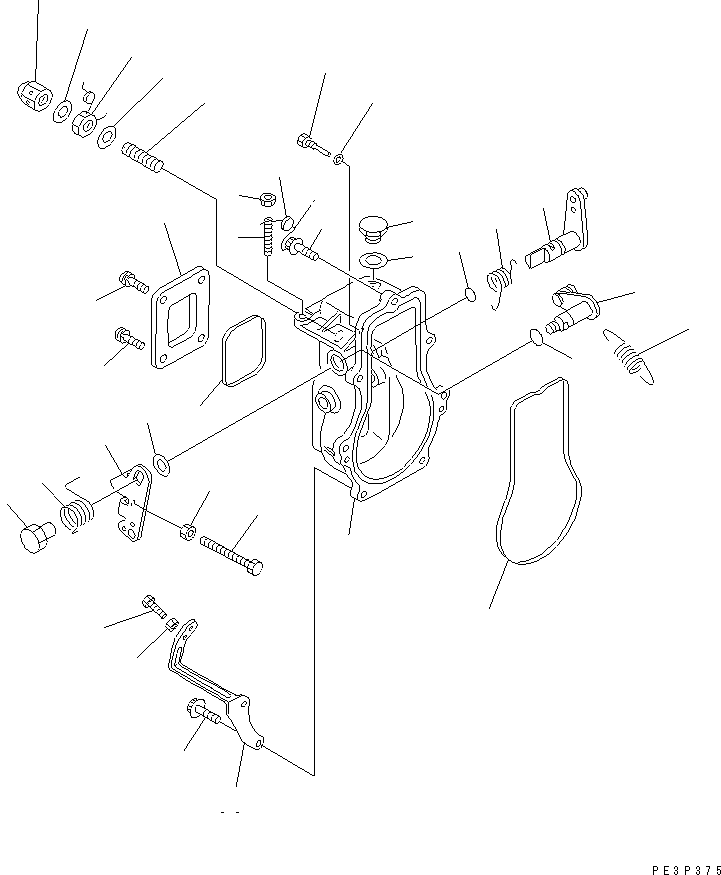 PE3P375