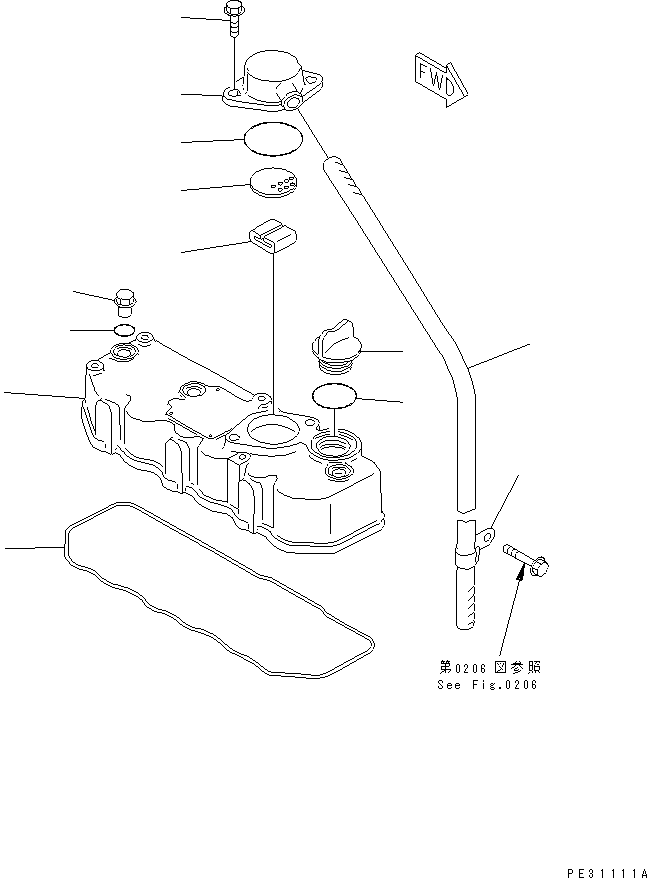 FWD

第0206図参照
See Fig.0206

PE31111A