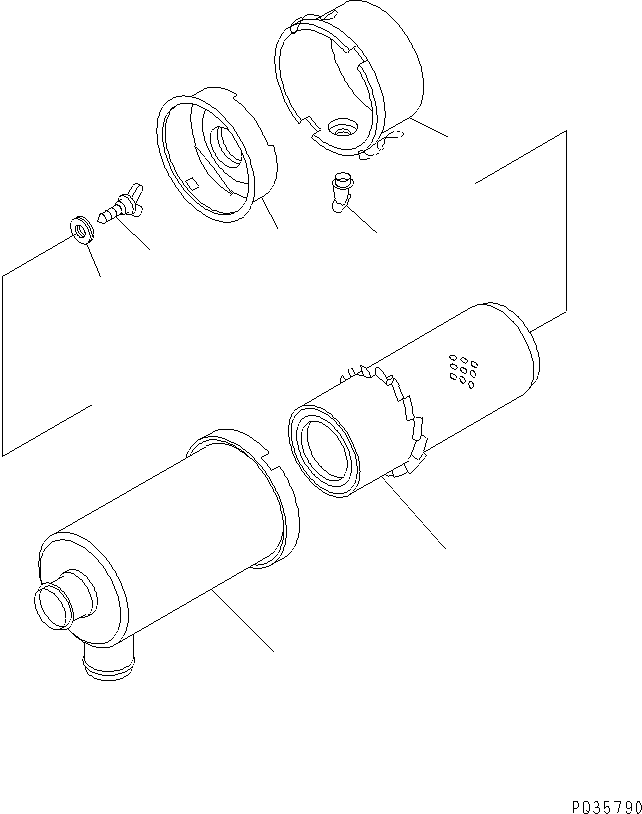 PQ35790