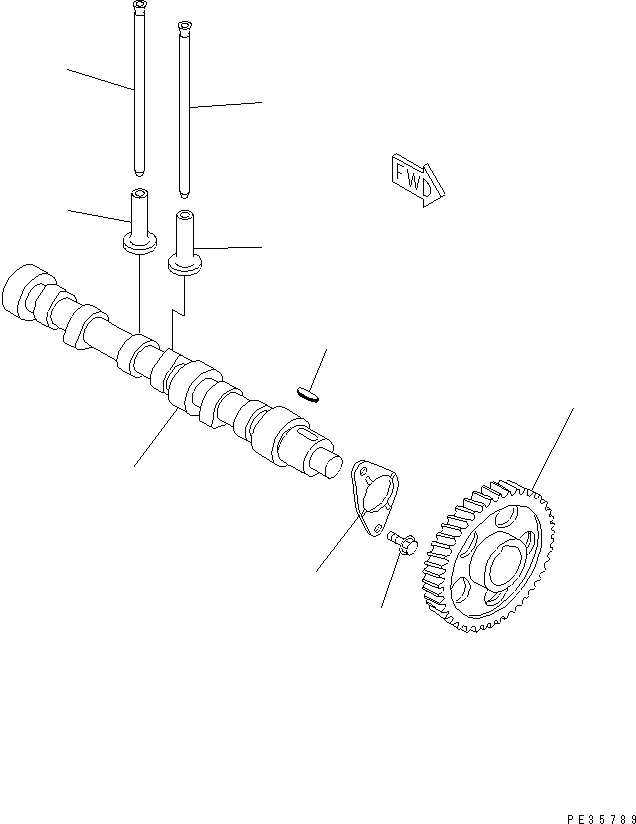 FWD

PE35789