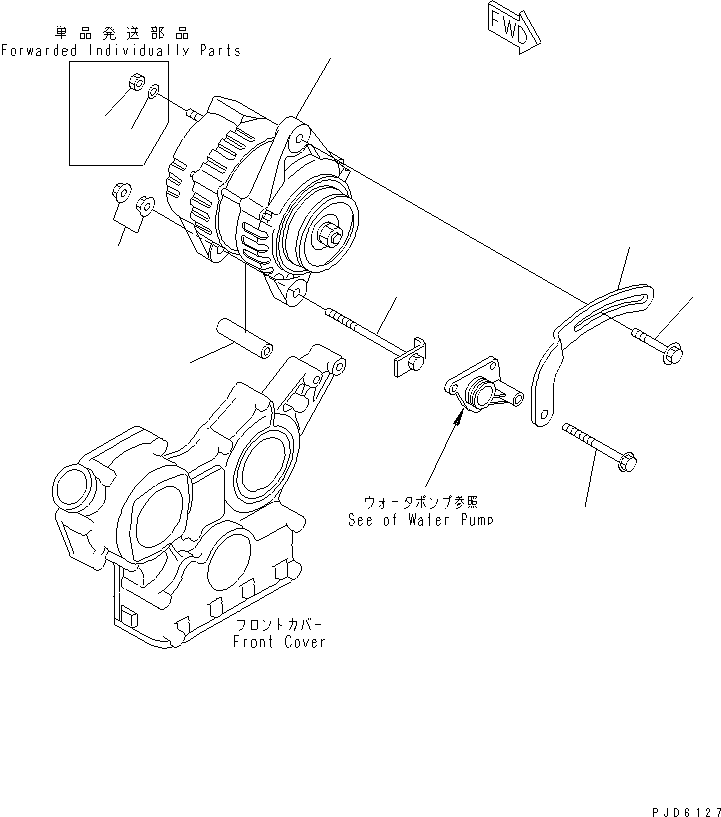 単品発送部品
Forwarded Individually Parts

FWD

ウォータポンプ参照
See of Water Pump

フロントカバー
Front Cover

PJD6127