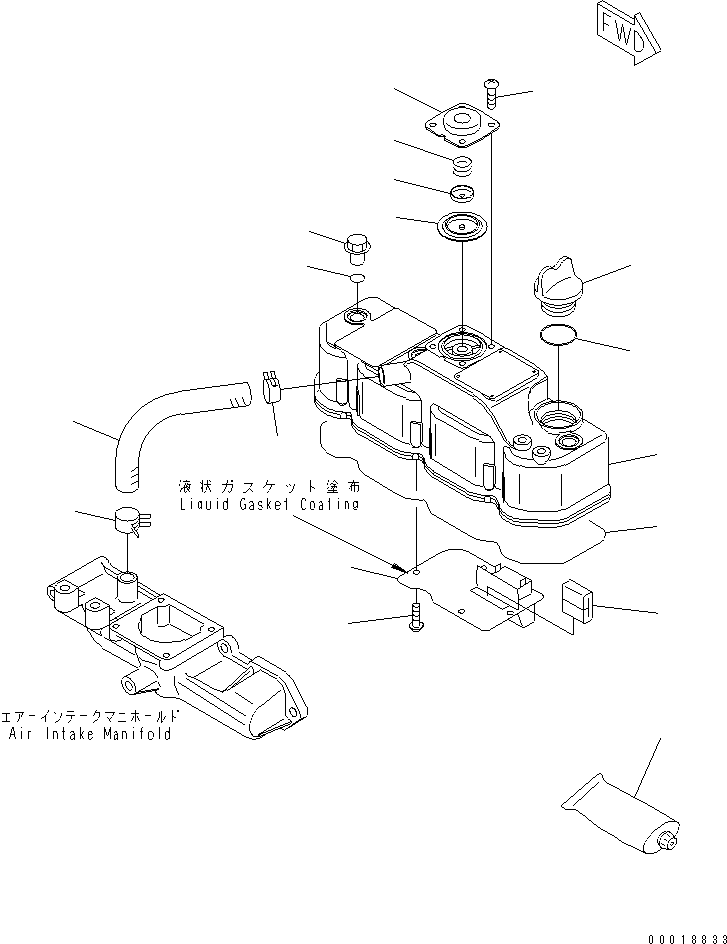 FWD

液状ガスケット塗布
Liquid Gasket Coating

エアーインテークマニホールド
Air Intake Manifold

00018833