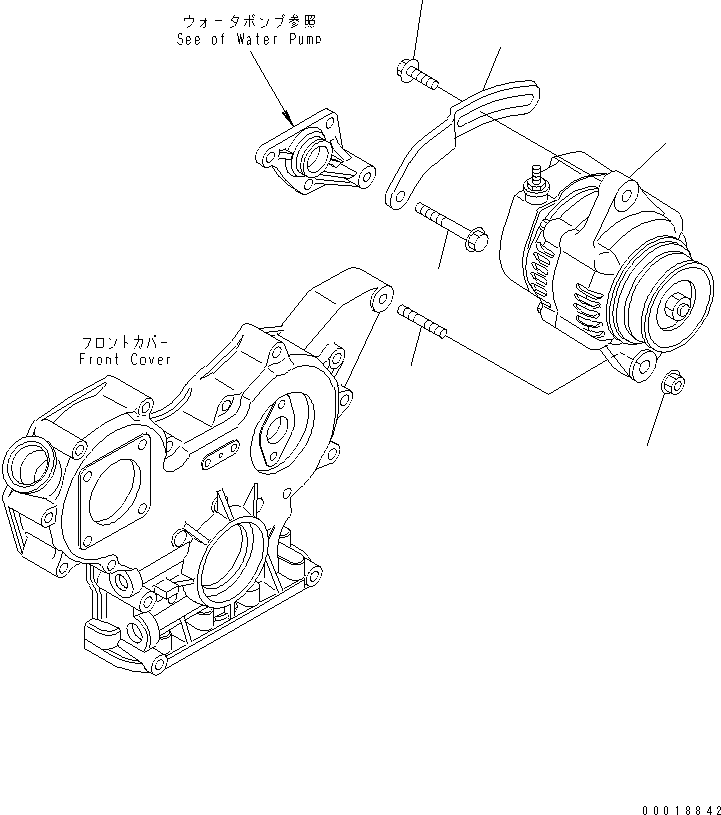 ウォータポンプ参照
See of Water Pump

フロントカバー
Front Cover

00018842