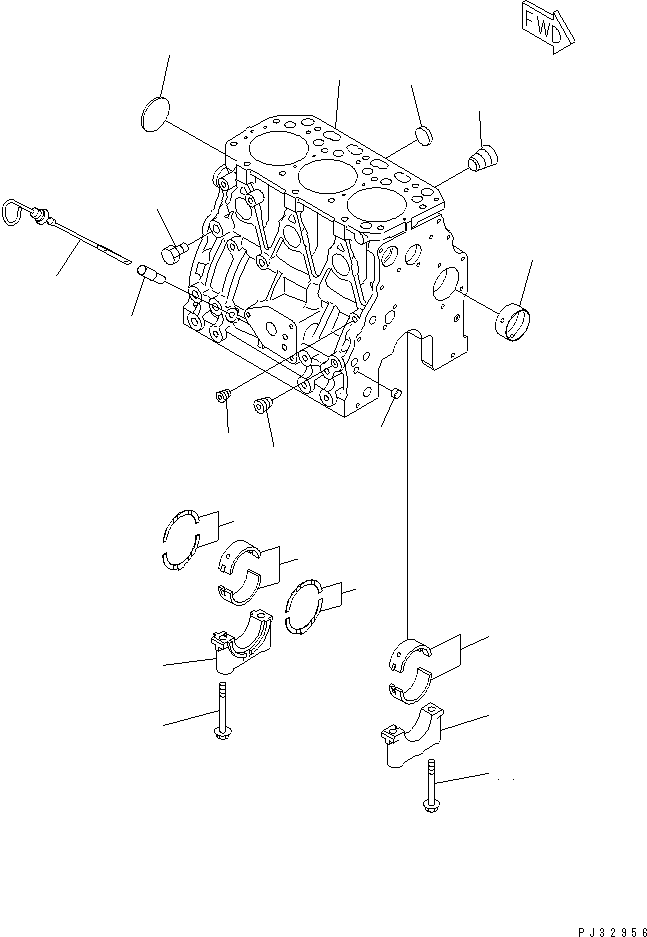 FWD

PJ32956